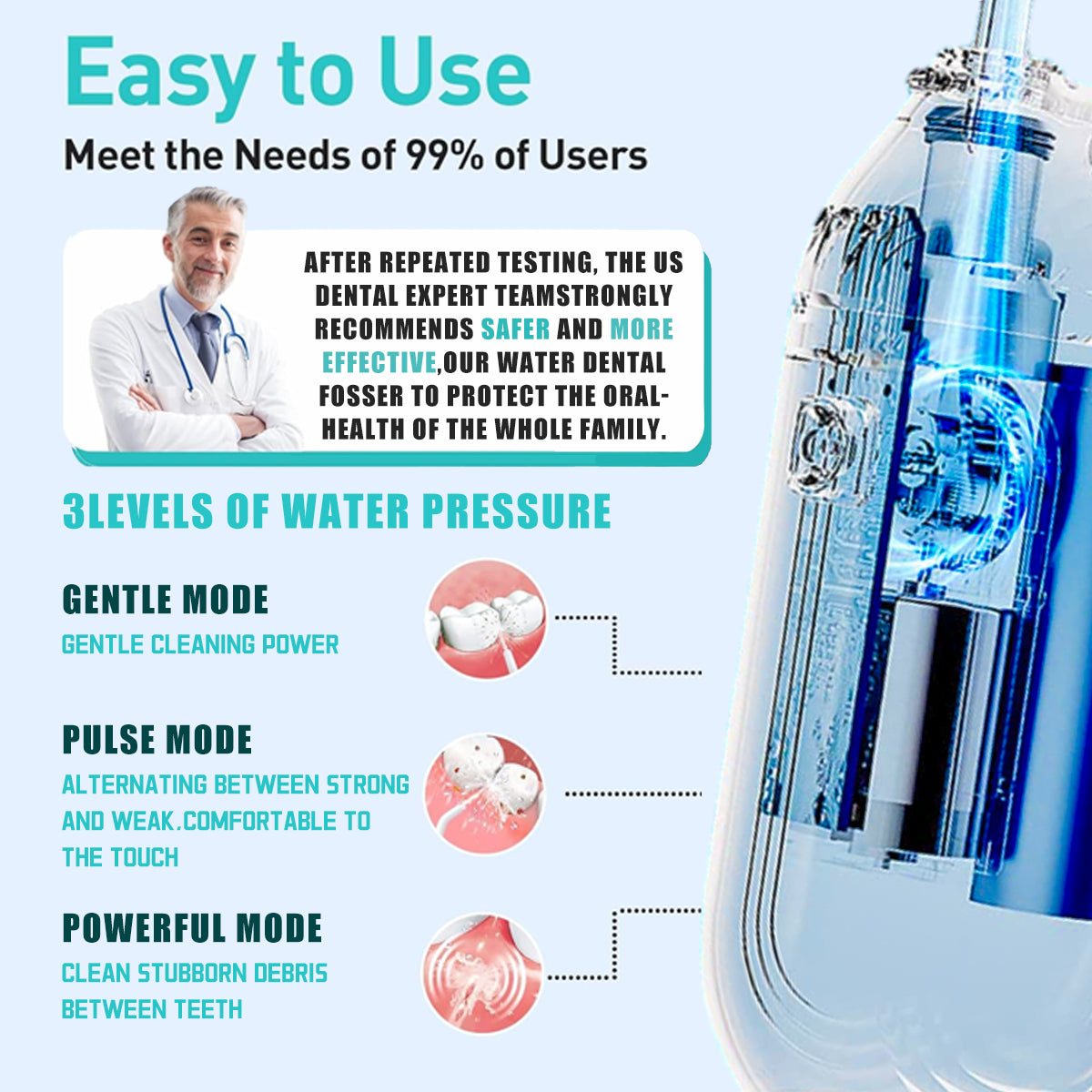 Easy to Use

Meet the Needs of 99% of Users

AFTER REPEATED TESTING, THE US DENTAL EXPERT TEAMSTRONGLY RECOMMENDS SAFER AND MORE EFFECTIVE,OUR WATER DENTAL FOSSER TO PROTECT THE ORAL-HEALTH OF THE WHOLE FAMILY.

3LEVELS OF WATER PRESSURE

GENTLE MODE

GENTLE CLEANING POWER

PULSE MODE

ALTERNATING BETWEEN STRONG AND WEAK.COMFORTABLE TO THE TOUCH

POWERFUL MODE

CLEAN STUBBORN DEBRIS BETWEEN TEETH