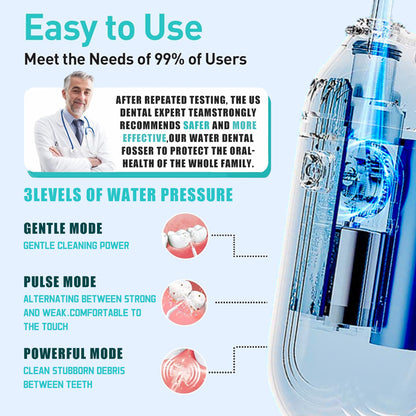 Easy to Use

Meet the Needs of 99% of Users

AFTER REPEATED TESTING, THE US DENTAL EXPERT TEAMSTRONGLY RECOMMENDS SAFER AND MORE EFFECTIVE,OUR WATER DENTAL FOSSER TO PROTECT THE ORAL-HEALTH OF THE WHOLE FAMILY.

3LEVELS OF WATER PRESSURE

GENTLE MODE

GENTLE CLEANING POWER

PULSE MODE

ALTERNATING BETWEEN STRONG AND WEAK.COMFORTABLE TO THE TOUCH

POWERFUL MODE

CLEAN STUBBORN DEBRIS BETWEEN TEETH